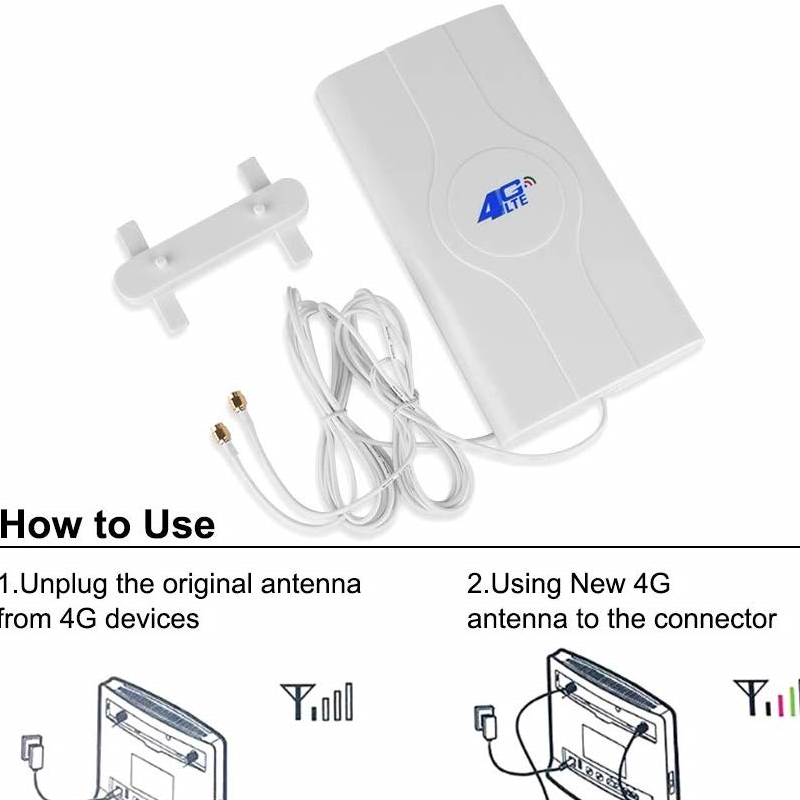 4G LTE

How to Use

1.Unplug the original antenna from 4G devices

2.Using New 4G antenna to the connector